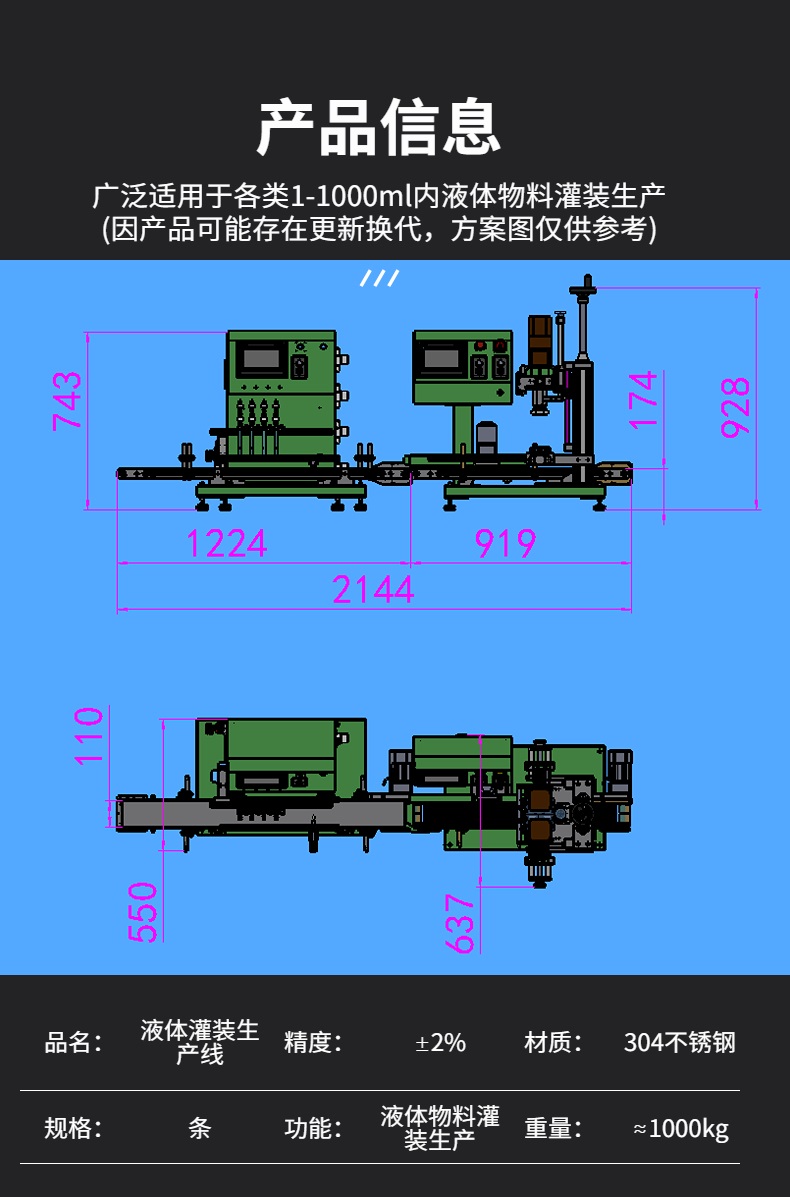 产品信息

广泛适用于各类1-1000ml内液体物料灌装生产
(因产品可能存在更新换代，方案图仅供参考)

743
174
928
1224
919
2144

110
550
637

| 品名： | 液体灌装生产线 | 精度： | ±2% | 材质： | 304不锈钢 |
|---|---|---|---|---|---|
| 规格： | 条 | 功能： | 液体物料灌装生产 | 重量： | ≈1000kg |