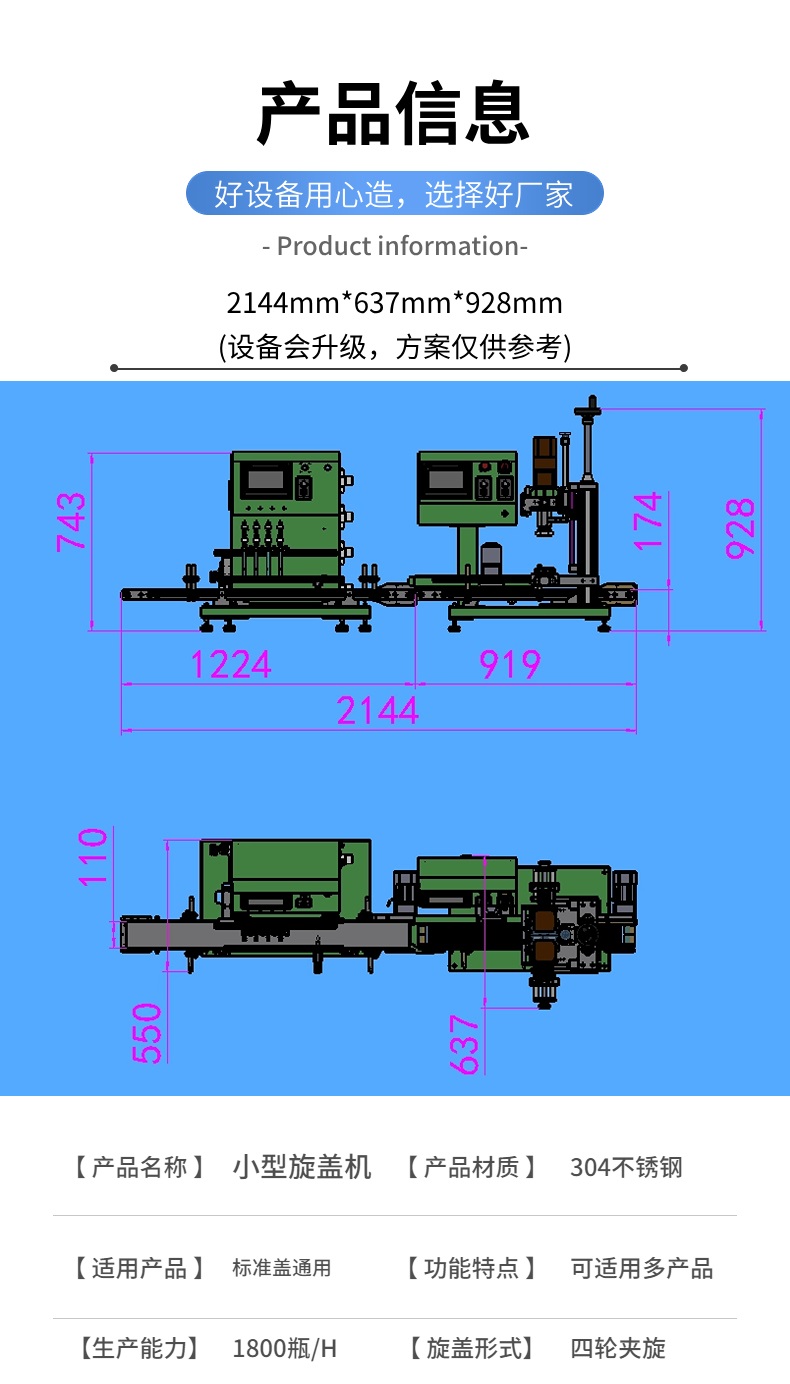 产品信息

好设备用心造，选择好厂家

- Product information-

2144mm*637mm*928mm

(设备会升级，方案仅供参考)

743

174

928

1224

919

2144

110

550

637

| 【产品名称】 | 小型旋盖机 | 【产品材质】 | 304不锈钢 |
|---|---|---|---|
| 【适用产品】 | 标准盖通用 | 【功能特点】 | 可适用多产品 |
| 【生产能力】 | 1800瓶/H | 【旋盖形式】 | 四轮夹旋 |