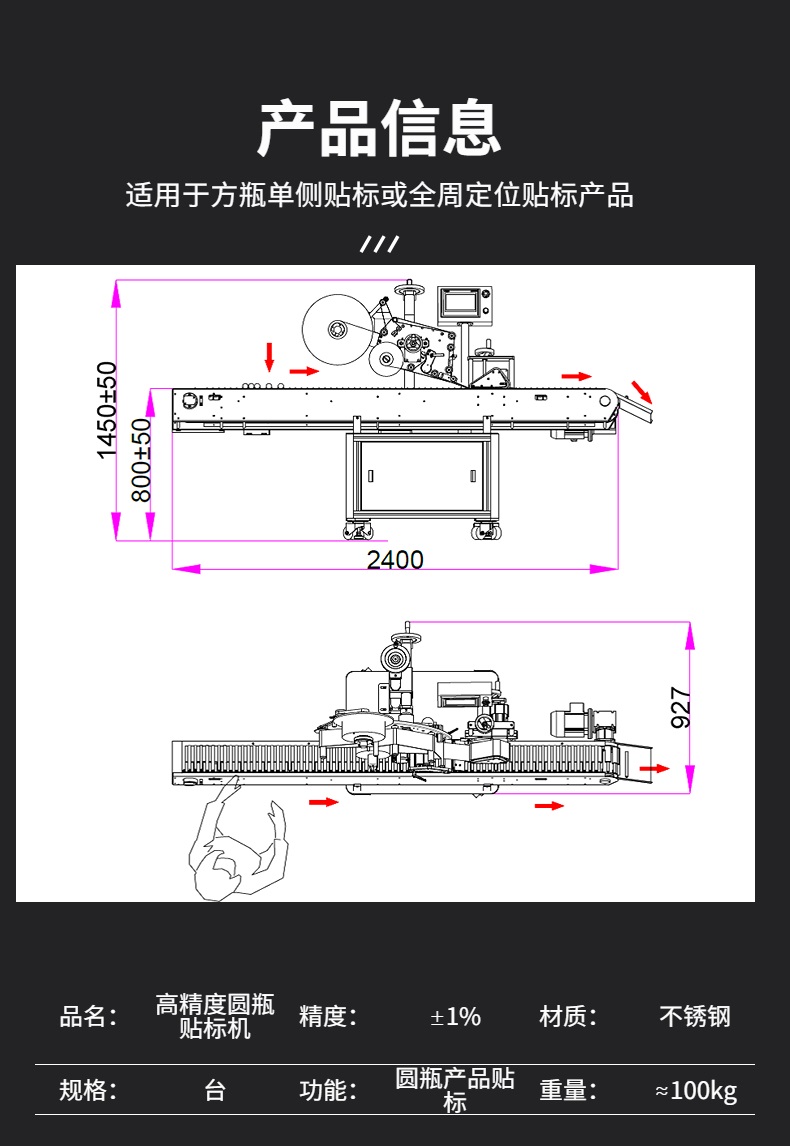 产品信息

适用于方瓶单侧贴标或全周定位贴标产品

///

1450±50

800±50

2400

927

| 品名: | 高精度圆瓶贴标机 | 精度: | ±1% | 材质: | 不锈钢 |
|---|---|---|---|---|---|
| 规格: | 台 | 功能: | 圆瓶产品贴标 | 重量: | ≈100kg |